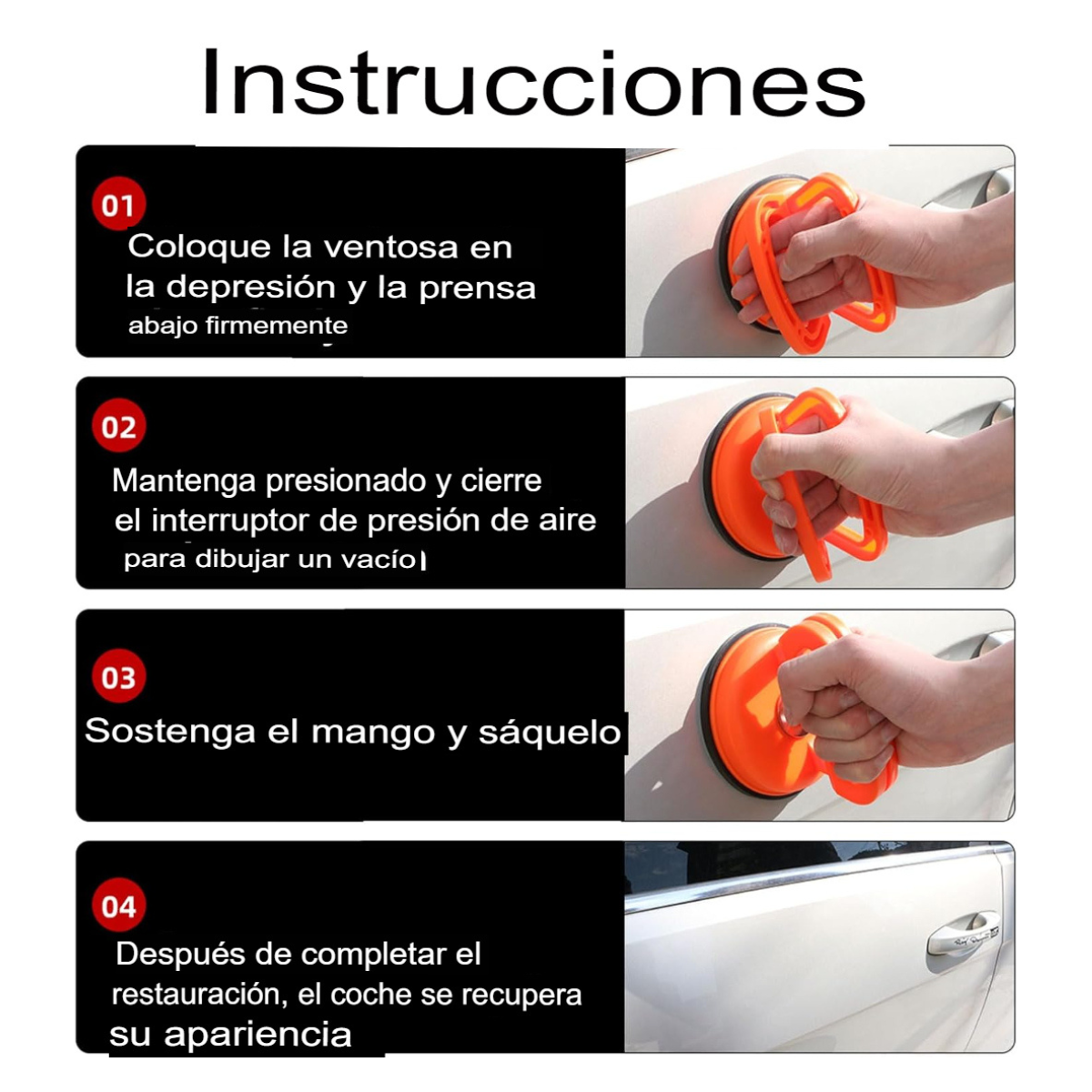 Instrucciones

01

Coloque la ventosa en la depresión y la prensa abajo firmemente

02

Mantenga presionado y cierre el interruptor de presión de aire para dibujar un vacío

03

Sostenga el mango y sáquelo

04

Después de completar el restauración, el coche se recupera su apariencia